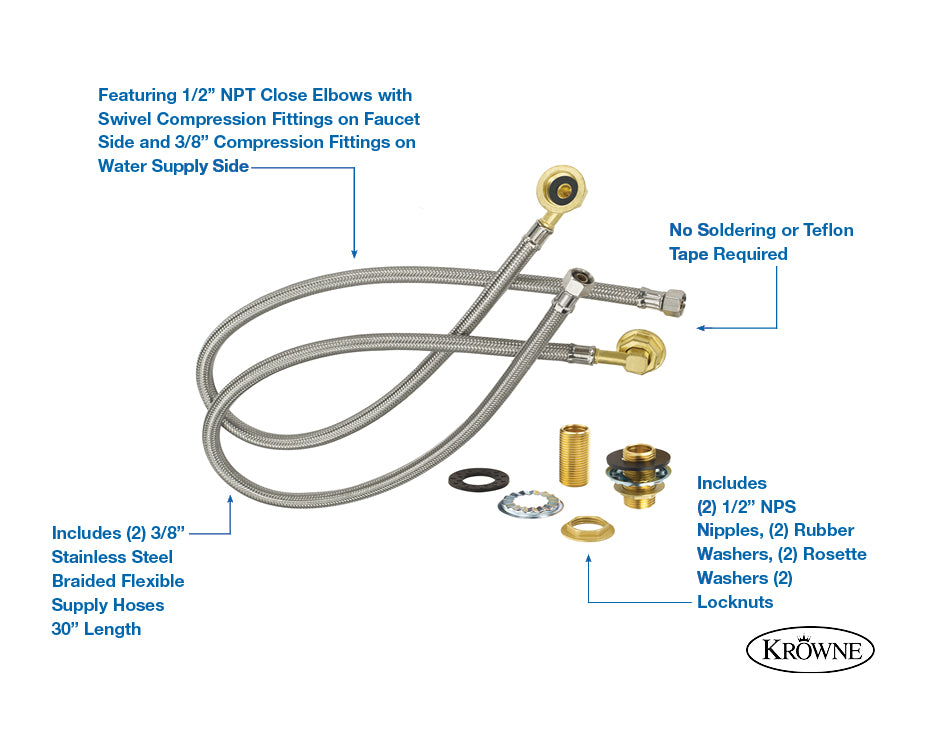 Featuring 1/2” NPT Close Elbows with Swivel Compression Fittings on Faucet Side and 3/8” Compression Fittings on Water Supply Side

No Soldering or Teflon Tape Required

Includes (2) 3/8” Stainless Steel Braided Flexible Supply Hoses 30” Length

Includes (2) 1/2” NPS Nipples, (2) Rubber Washers, (2) Rosette Washers (2) Locknuts

KROWNE