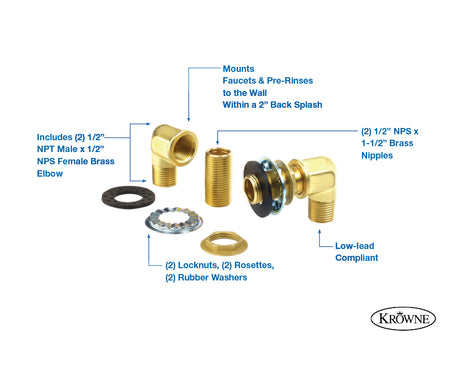 Mounts
Faucets & Pre-Rinses
to the Wall
Within a 2" Back Splash

Includes (2) 1/2" NPT Male x 1/2" NPS Female Brass Elbow

(2) 1/2" NPS x 1-1/2" Brass Nipples

Low-lead Compliant

(2) Locknuts, (2) Rosettes, (2) Rubber Washers

KROWNE