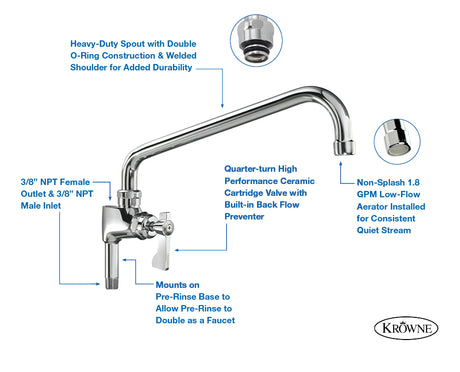 Heavy-Duty Spout with Double O-Ring Construction & Welded Shoulder for Added Durability

3/8" NPT Female Outlet & 3/8" NPT Male Inlet

Quarter-turn High Performance Ceramic Cartridge Valve with Built-in Back Flow Preventer

Non-Splash 1.8 GPM Low-Flow Aerator Installed for Consistent Quiet Stream

Mounts on Pre-Rinse Base to Allow Pre-Rinse to Double as a Faucet

KROWNE