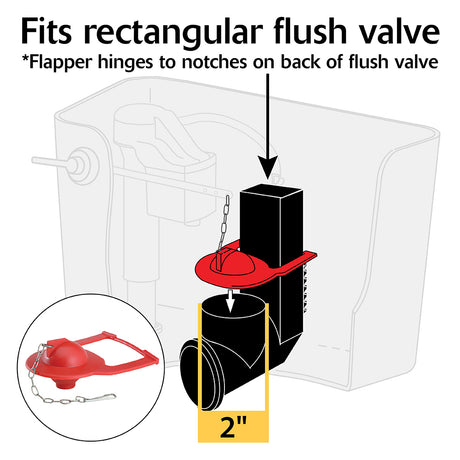 Fits rectangular flush valve
*Flapper hinges to notches on back of flush valve

2"