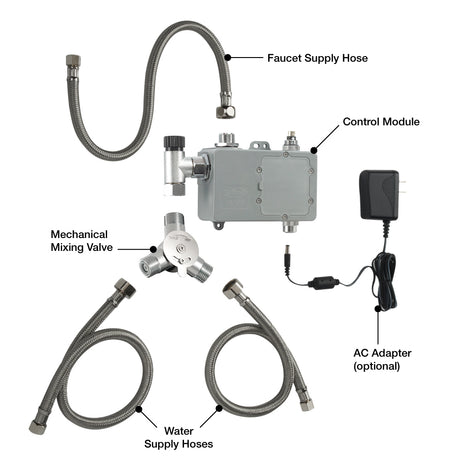 Faucet Supply Hose

Control Module

Mechanical Mixing Valve

AC Adapter (optional)

Water Supply Hoses