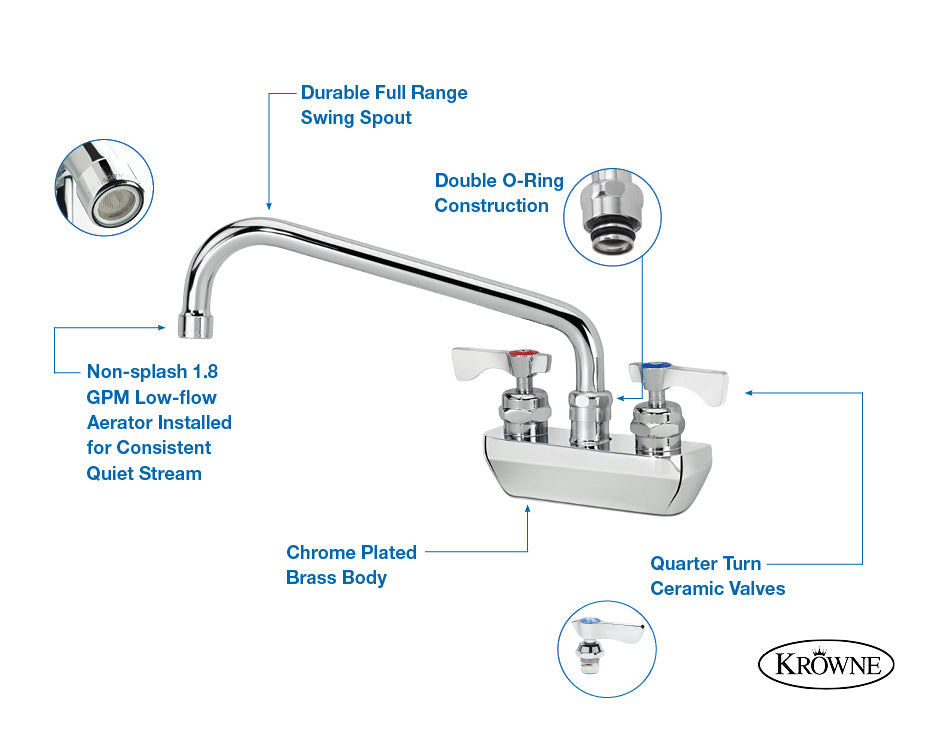 Durable Full Range Swing Spout

Double O-Ring Construction

Non-splash 1.8 GPM Low-flow Aerator Installed for Consistent Quiet Stream

Chrome Plated Brass Body

Quarter Turn Ceramic Valves

KROWNE